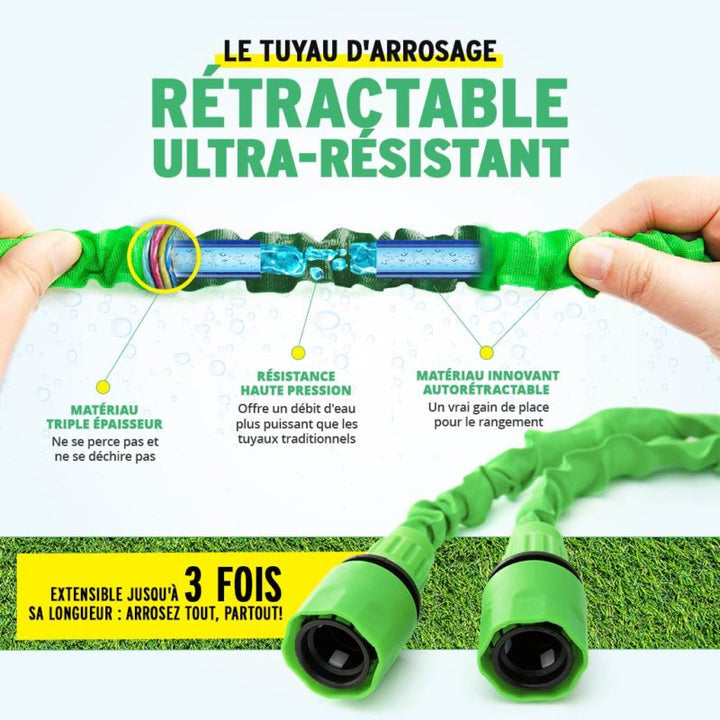 LE TUYAU D'ARROSAGE
RÉTRACTABLE
ULTRA-RÉSISTANT

MATÉRIAU TRIPLE ÉPAISSEUR
Ne se perce pas et ne se déchire pas

RÉSISTANCE HAUTE PRESSION
Offre un débit d'eau plus puissant que les tuyaux traditionnels

MATÉRIAU INNOVANT AUTORÉTRACTABLE
Un vrai gain de place pour le rangement

EXTENSIBLE JUSQU'À 3 FOIS
SA LONGUEUR : ARROSEZ TOUT, PARTOUT!