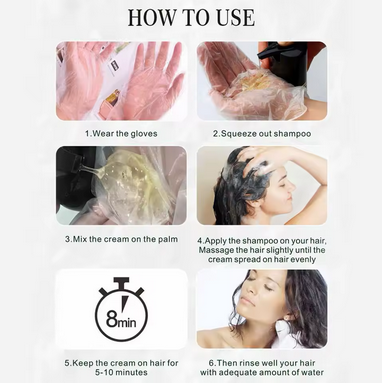 HOW TO USE

1.Wear the gloves

2.Squeeze out shampoo

3.Mix the cream on the palm

4.Apply the shampoo on your hair, Massage the hair slightly until the cream spread on hair evenly

8min

5.Keep the cream on hair for 5-10 minutes

6.Then rinse well your hair with adequate amount of water